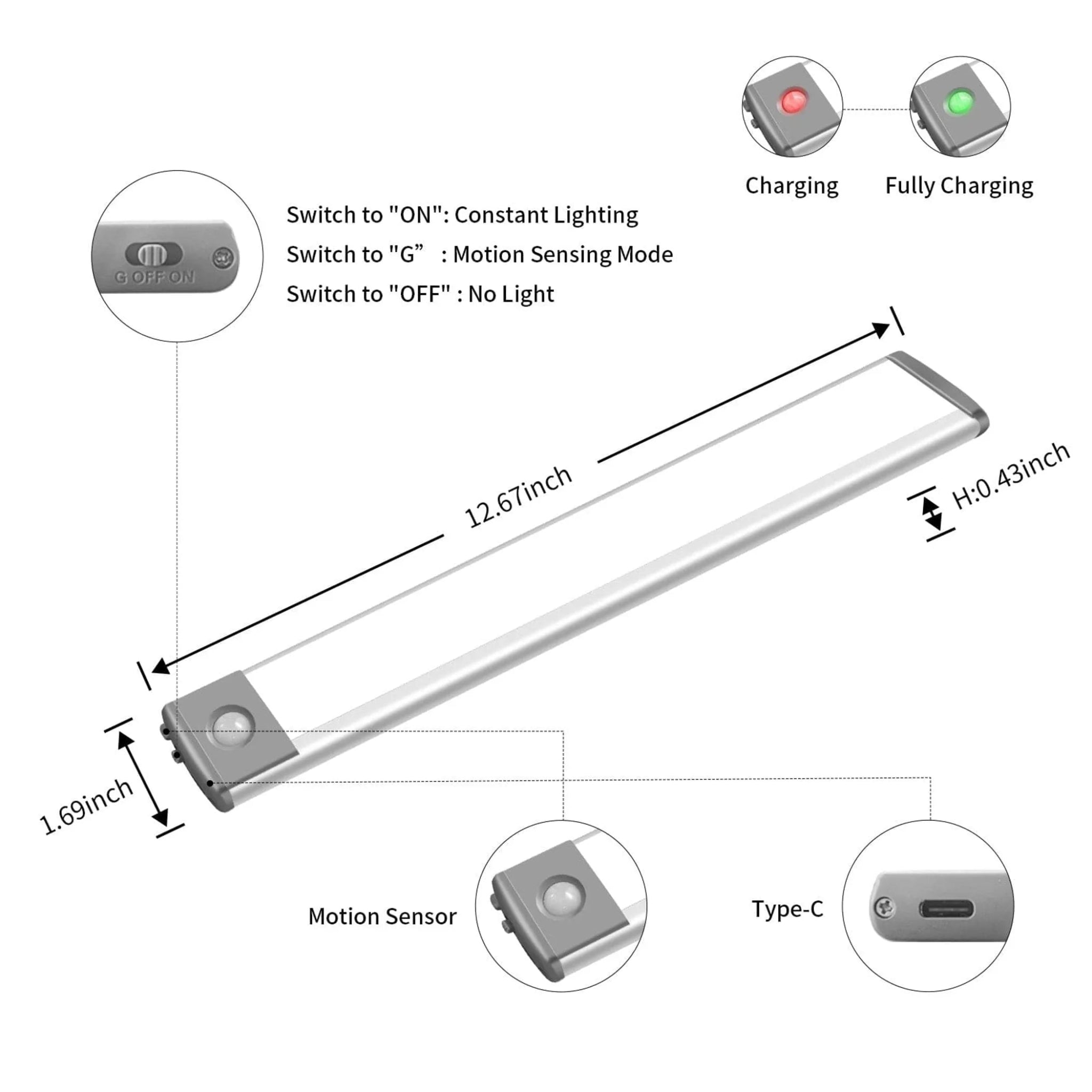 Charging

Fully Charging

G OFF ON

Switch to "ON": Constant Lighting

Switch to "G”  : Motion Sensing Mode

Switch to "OFF" : No Light

12.67inch

H:0.43inch

1.69inch

Motion Sensor

Type-C