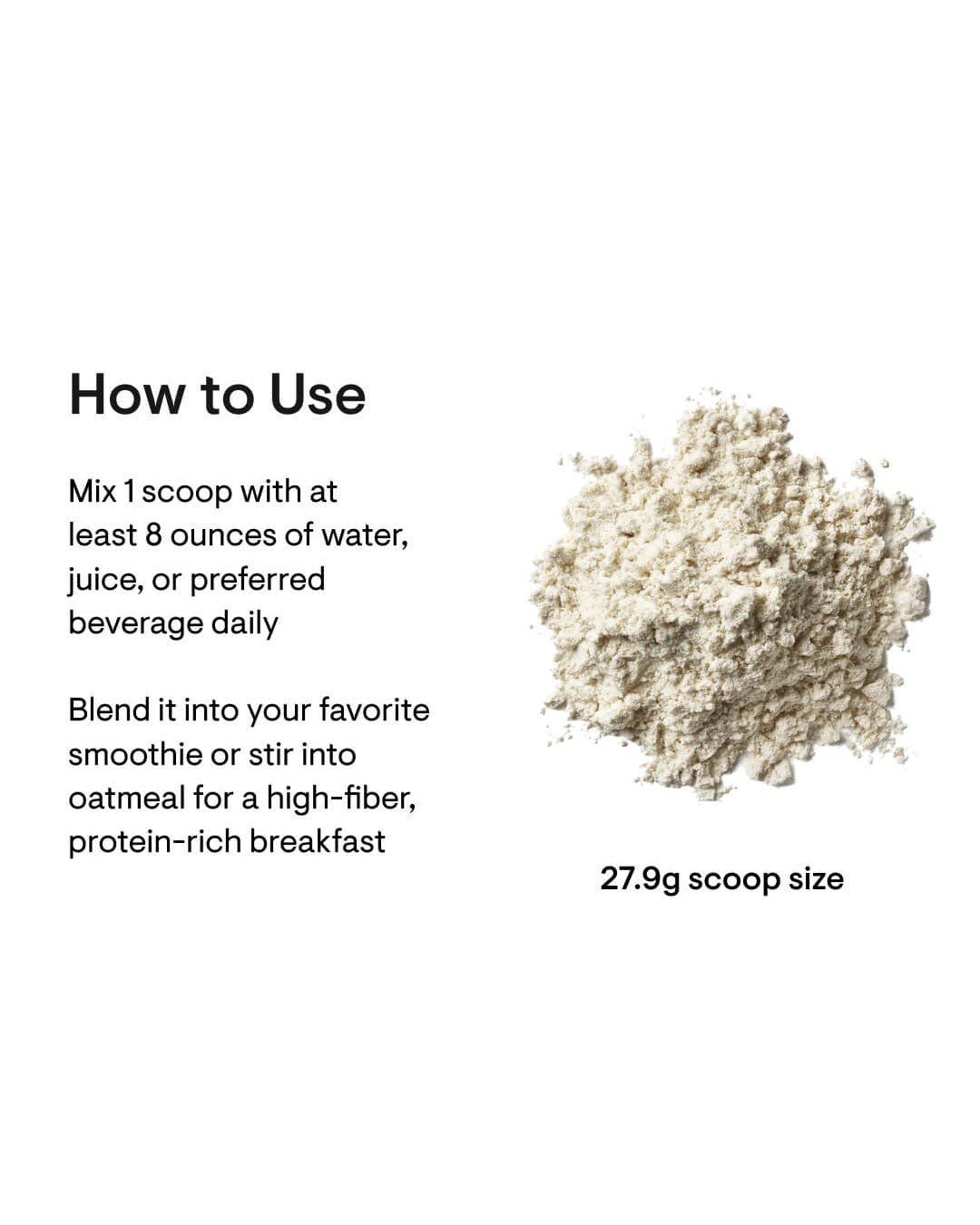 How to Use

Mix 1 scoop with at least 8 ounces of water, juice, or preferred beverage daily

Blend it into your favorite smoothie or stir into oatmeal for a high-fiber, protein-rich breakfast

27.9g scoop size